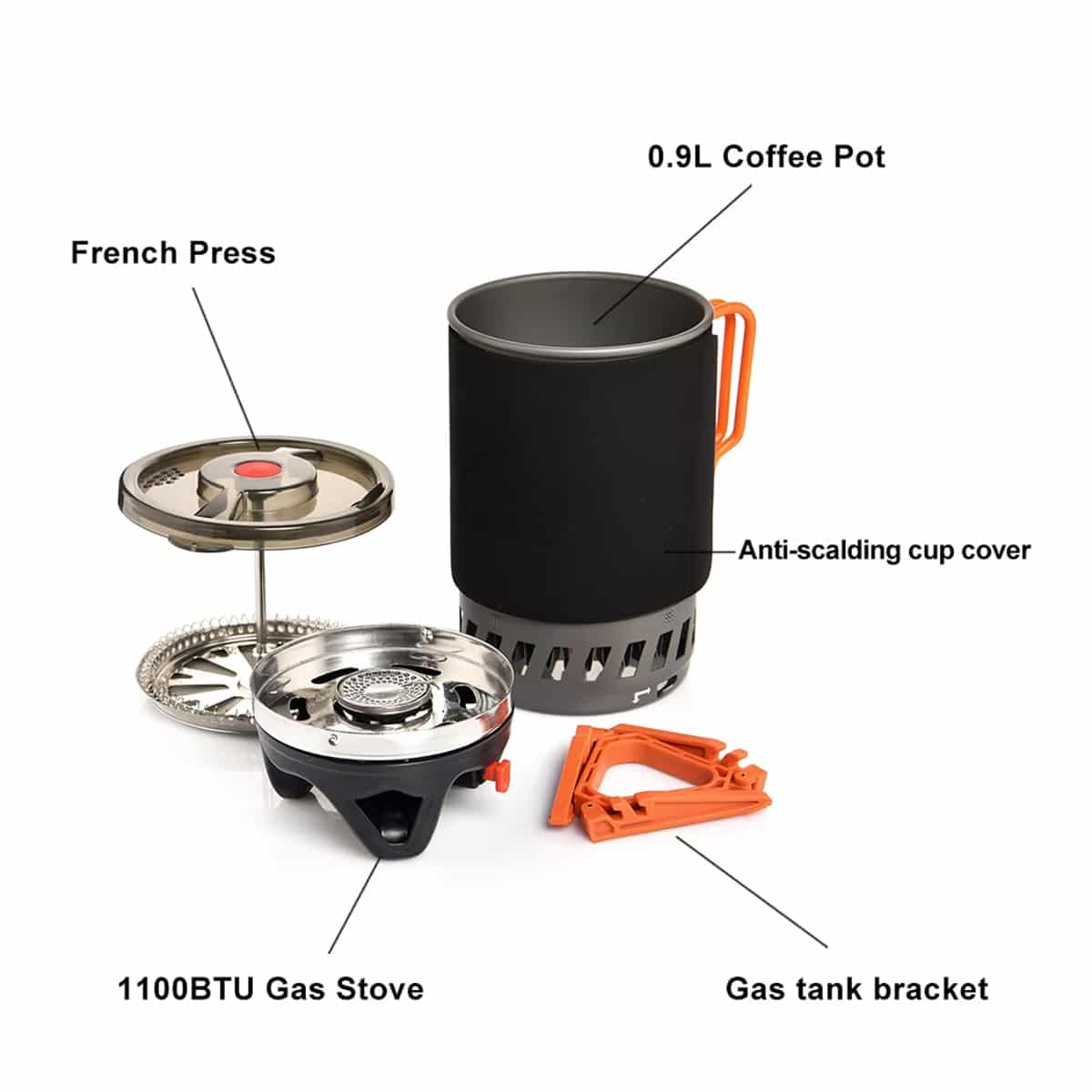 0.9L Coffee Pot

French Press

Anti-scalding cup cover

1100BTU Gas Stove

Gas tank bracket