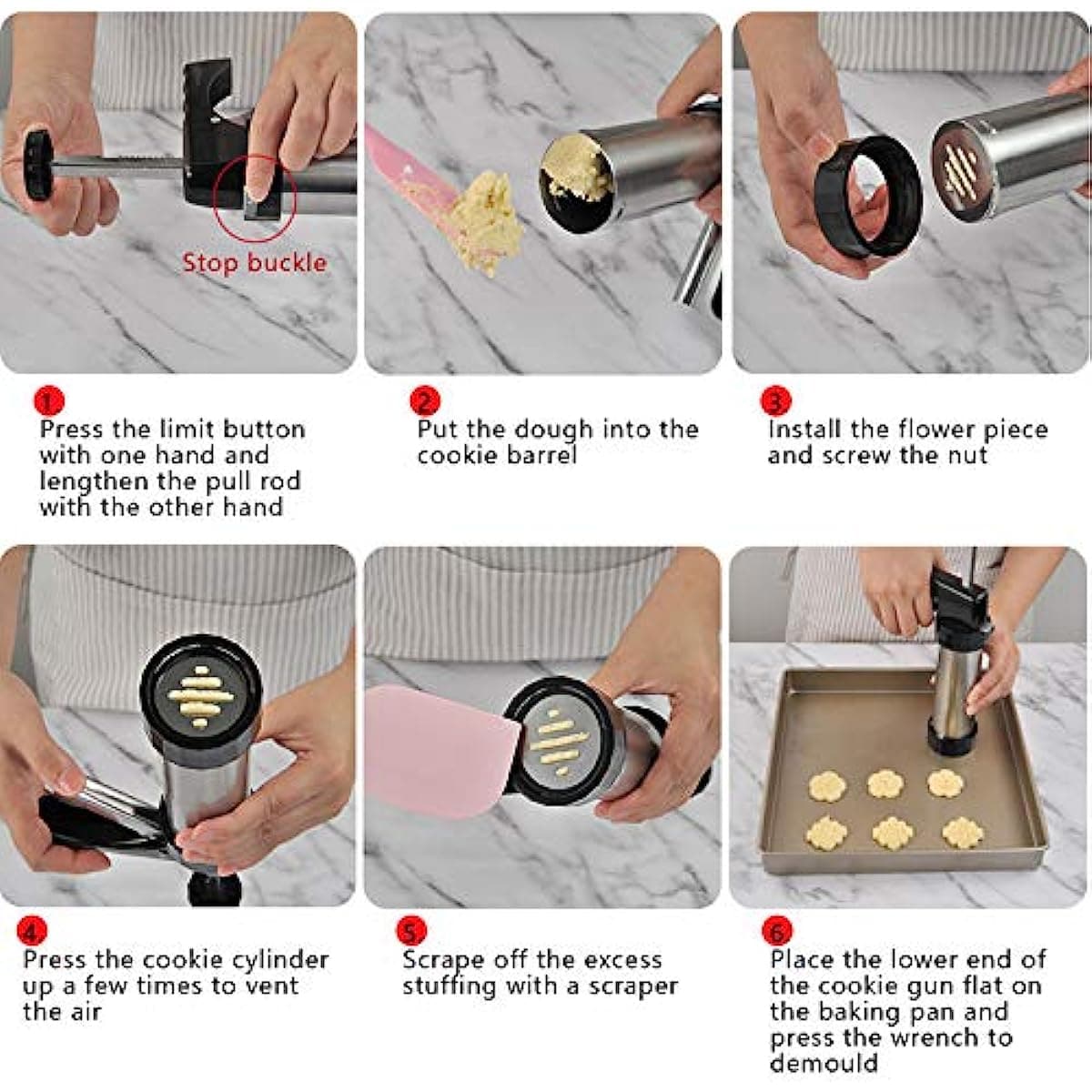 Stop buckle

1
Press the limit button with one hand and lengthen the pull rod with the other hand

2
Put the dough into the cookie barrel

3
Install the flower piece and screw the nut

4
Press the cookie cylinder up a few times to vent the air

5
Scrape off the excess stuffing with a scraper

6
Place the lower end of the cookie gun flat on the baking pan and press the wrench to demould