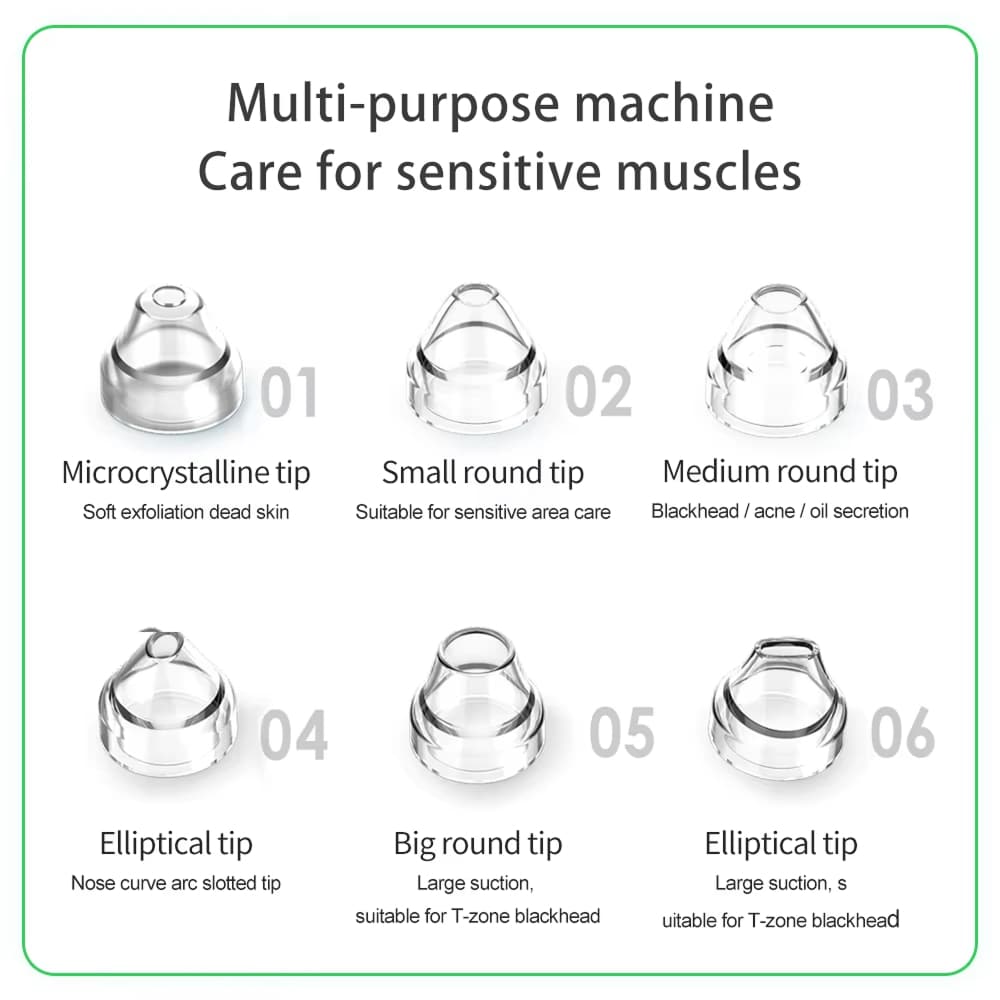 Multi-purpose machine
Care for sensitive muscles

01
Microcrystalline tip
Soft exfoliation dead skin

02
Small round tip
Suitable for sensitive area care

03
Medium round tip
Blackhead / acne / oil secretion

04
Elliptical tip
Nose curve arc slotted tip

05
Big round tip
Large suction,
suitable for T-zone blackhead

06
Elliptical tip
Large suction, s
uitable for T-zone blackhead