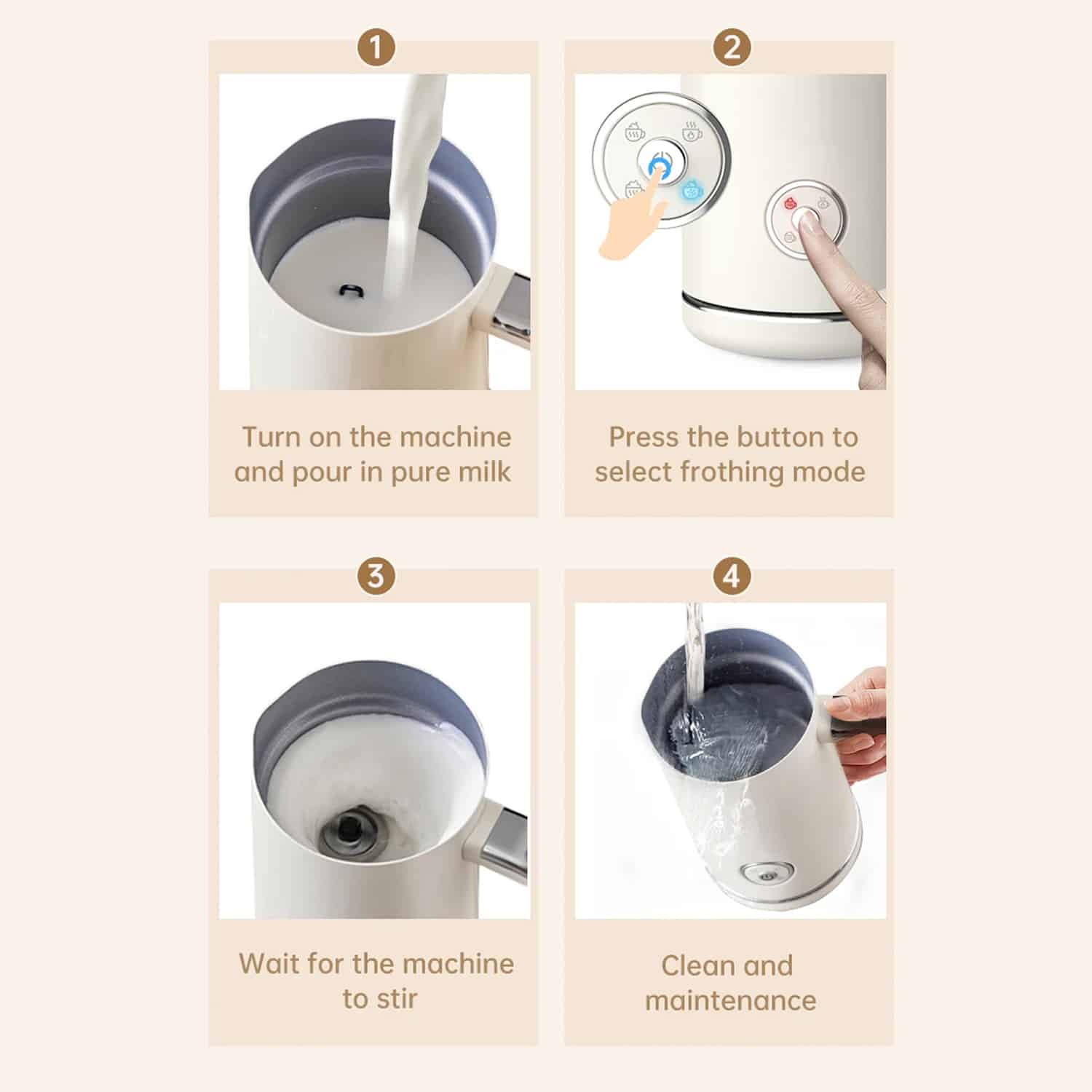 1

Turn on the machine and pour in pure milk

2

Press the button to select frothing mode

3

Wait for the machine to stir

4

Clean and maintenance