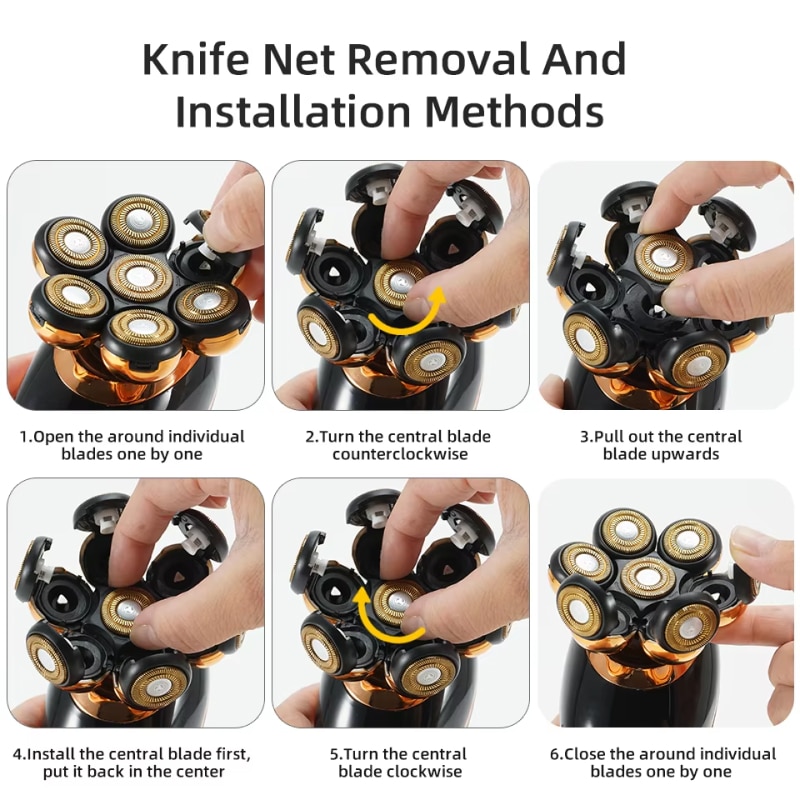 Knife Net Removal And Installation Methods

1.Open the around individual blades one by one

2.Turn the central blade counterclockwise

3.Pull out the central blade upwards

4.Install the central blade first, put it back in the center

5.Turn the central blade clockwise

6.Close the around individual blades one by one